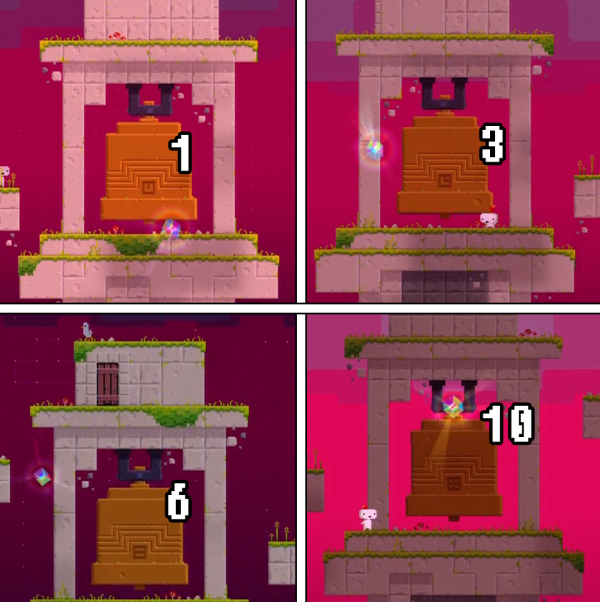 1

3

6

10